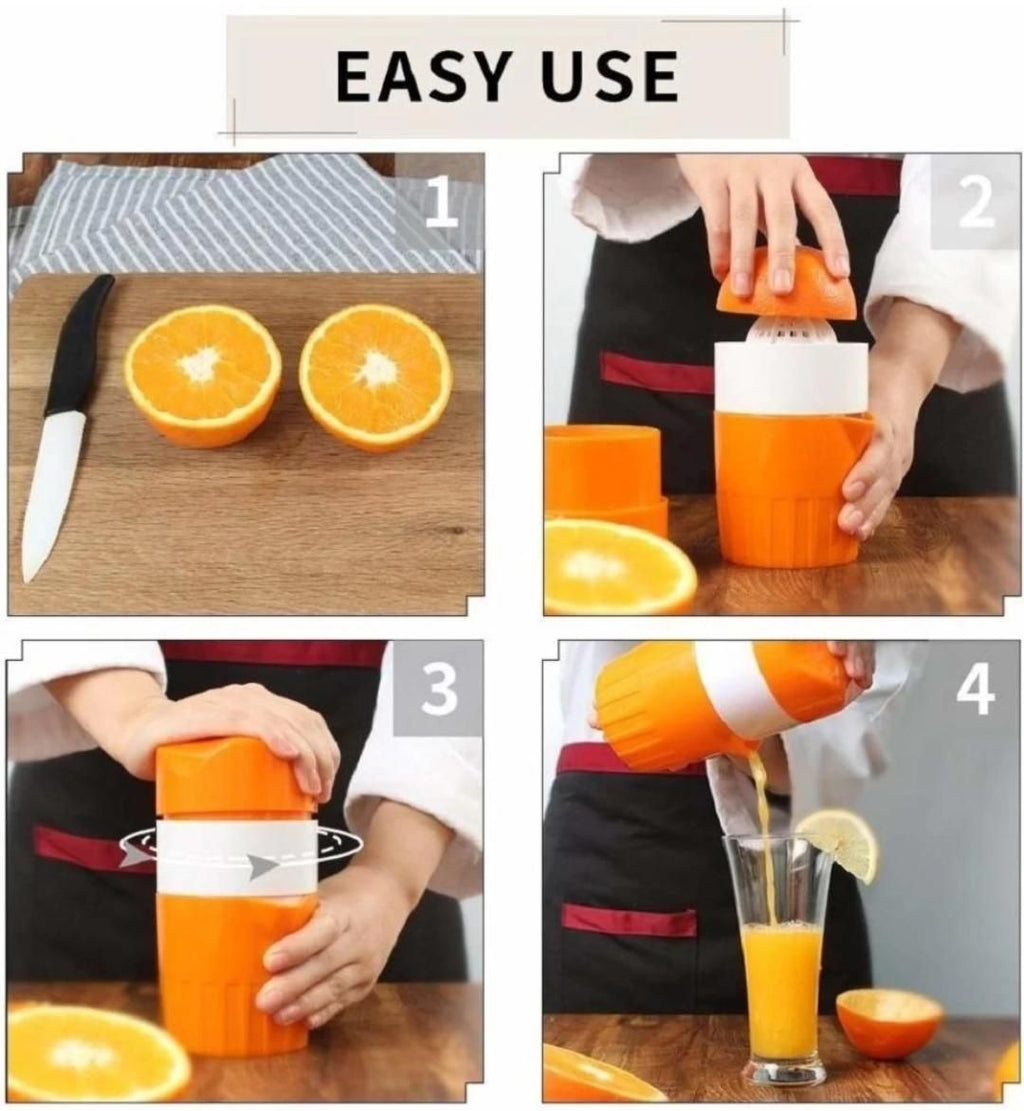 EASY USE

1

2

3

4